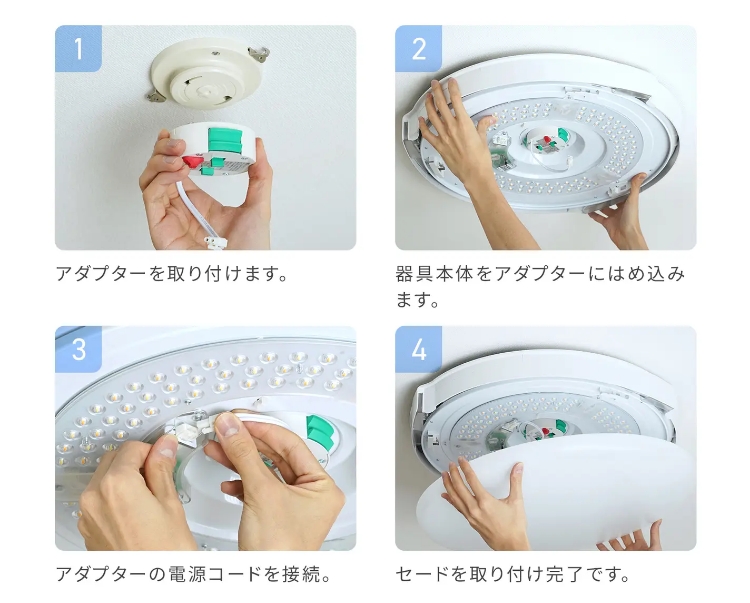 1

アダプターを取り付けます。

2

器具本体をアダプターにはめ込みます。

3

アダプターの電源コードを接続。

4

セードを取り付け完了です。